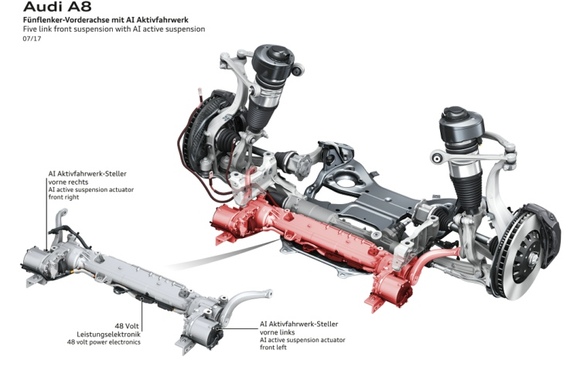 Audi A8
Fünflenker-Vorderachse mit AI Aktivfahrwerk
Five link front suspension with AI active suspension
07/17

AI Aktivfahrwerk-Steller
vorne rechts
AI active suspension actuator
front right

48 Volt
Leistungselektronik
48 volt power electronics

AI Aktivfahrwerk-Steller
vorne links
AI active suspension actuator
front left